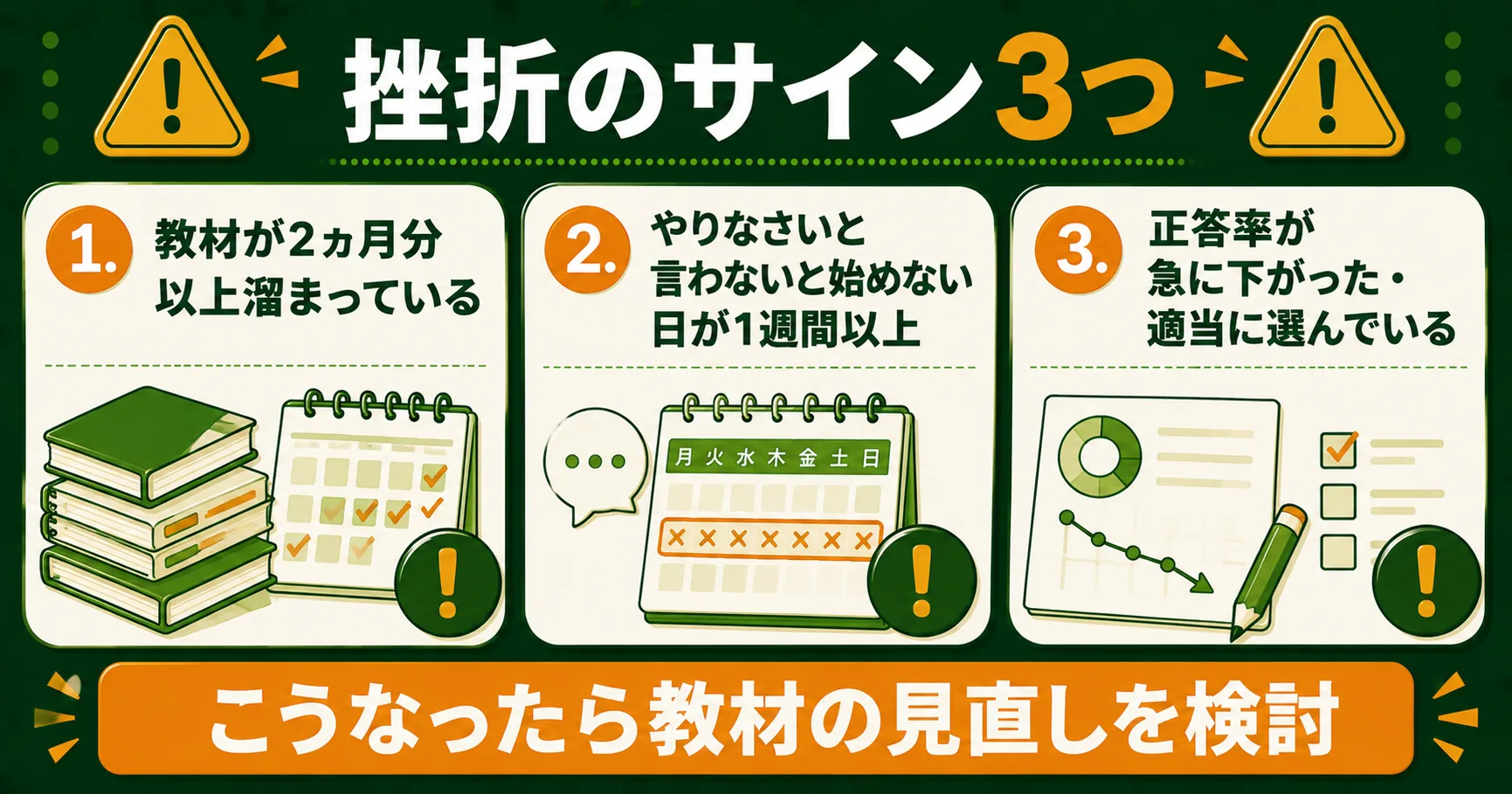 挫折のサイン3つ

1. 教材が2ヵ月分以上溜まっている

2. やりなさいと言わないと始めない日が1週間以上

月 火 水 木 金 土 日

3. 正答率が急に下がった・適当に選んでいる

こうなったら教材の見直しを検討